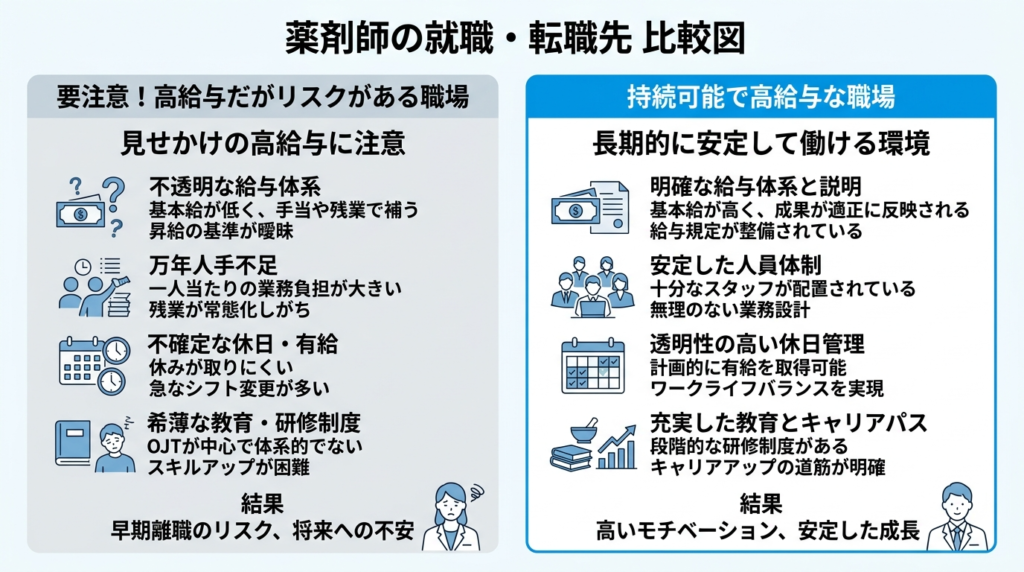 薬剤師の就職・転職先 比較図

要注意！高給与だがリスクがある職場

見せかけの高給与に注意

不透明な給与体系
基本給が低く、手当や残業で補う
昇給の基準が曖昧

万年人手不足
一人当たりの業務負担が大きい
残業が常態化しがち

不確定な休日・有給
休みが取りにくい
急なシフト変更が多い

希薄な教育・研修制度
OJTが中心で体系的でない
スキルアップが困難

結果
早期離職のリスク、将来への不安

持続可能で高給与な職場

長期的に安定して働ける環境

明確な給与体系と説明
基本給が高く、成果が適正に反映される
給与規定が整備されている

安定した人員体制
十分なスタッフが配置されている
無理のない業務設計

透明性の高い休日管理
計画的に有給を取得可能
ワークライフバランスを実現

充実した教育とキャリアパス
段階的な研修制度がある
キャリアアップの道筋が明確

結果
高いモチベーション、安定した成長