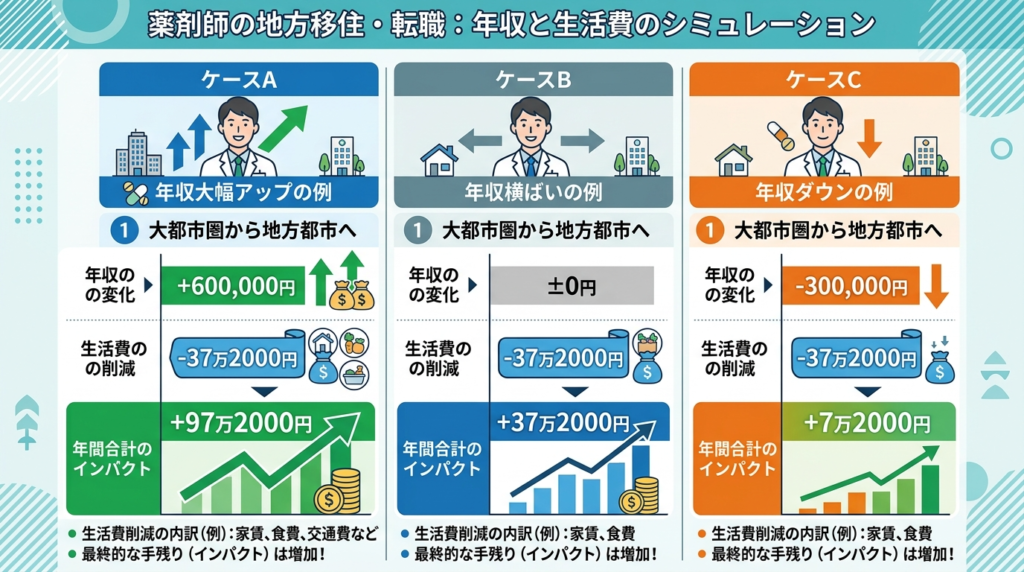 薬剤師の地方移住・転職：年収と生活費のシミュレーション

ケースA

年収大幅アップの例

1 大都市圏から地方都市へ

年収のの変化

+600,000円

生活費のの削減

-37万2000円

年間合計のインパクト

+97万2000円

● 生活費削減の内訳（例）：家賃、食費、交通費など
● 最終的な手残り（インパクト）は増加！

ケースB

年収横ばいの例

1 大都市圏から地方都市へ

年収のの変化

±0円

生活費のの削減

-37万2000円

年間合計のインパクト

+37万2000円

● 生活費削減の内訳（例）：家賃、食費
● 最終的な手残り（インパクト）は増加！

ケースC

年収ダウンの例

1 大都市圏から地方都市へ

年収のの変化

-300,000円

生活費のの削減

-37万2000円

年間合計のインパクト

+7万2000円

● 生活費削減の内訳（例）：家賃、食費
● 最終的な手残り（インパクト）は増加！