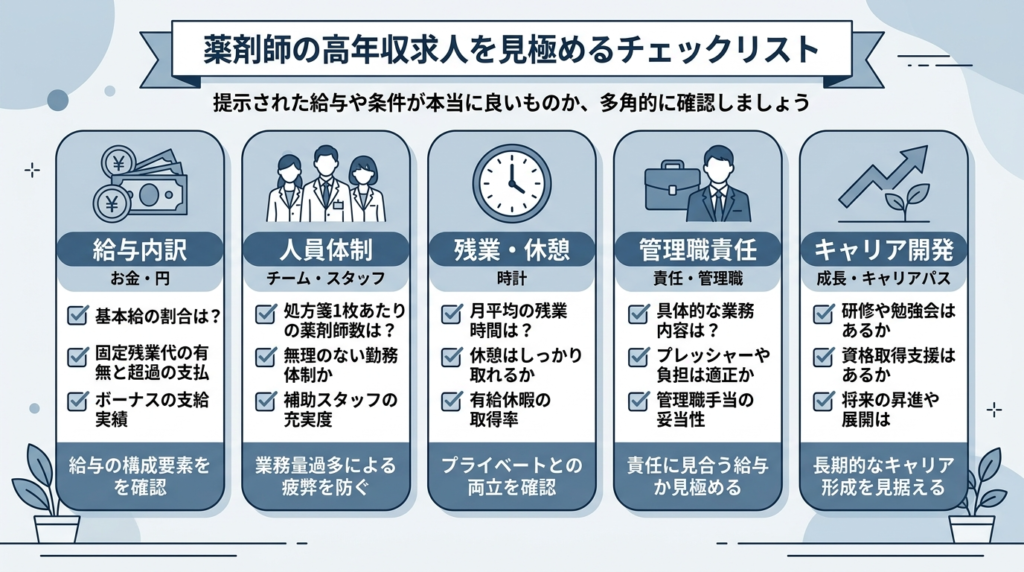 薬剤師の高年収求人を見極めるチェックリスト

提示された給与や条件が本当に良いものか、多角的に確認しましょう

給与内訳
お金・円
基本給の割合は？
固定残業代の有無と超過の支払
ボーナスの支給実績
給与の構成要素をを確認

人員体制
チーム・スタッフ
処方箋1枚あたりの薬剤師数は？
無理のない勤務体制か
補助スタッフの充実度
業務量過多による疲弊を防ぐ

残業・休憩
時計
月平均の残業時間は？
休憩はしっかり取れるか
有給休暇の取得率
プライベートとの両立を確認

管理職責任
責任・管理職
具体的な業務内容は？
プレッシャーや負担は適正か
管理職手当の妥当性
責任に見合う給与か見極める

キャリア開発
成長・キャリアパス
研修や勉強会はあるか
資格取得支援はあるか
将来の昇進や展開は
長期的なキャリア形成を見据える