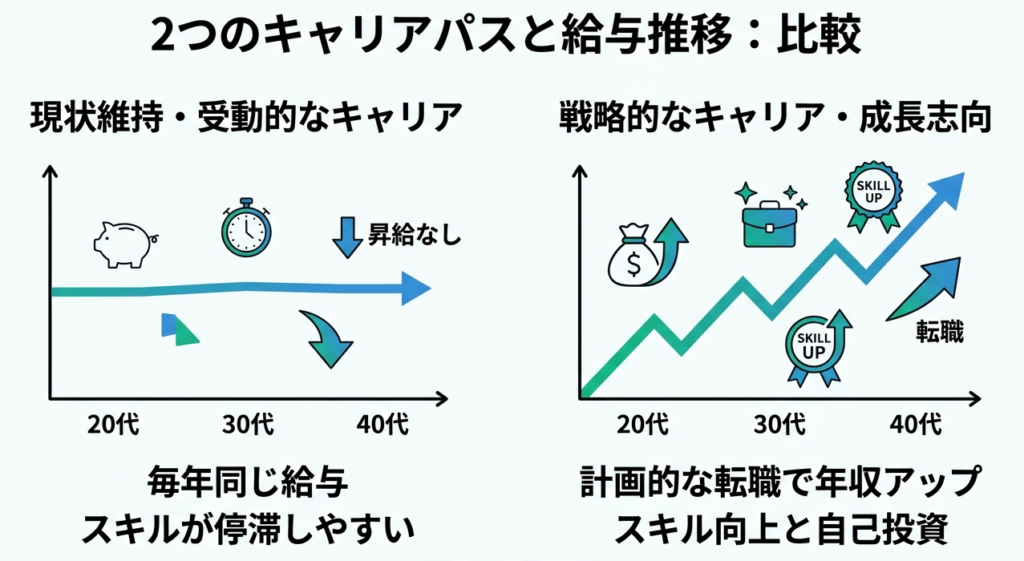 2つのキャリアパスと給与推移：比較

現状維持・受動的なキャリア

昇給なし

20代
30代
40代

毎年同じ給与
スキルが停滞しやすい

戦略的なキャリア・成長志向

$

SKILL UP

SKILL UP

転職

20代
30代
40代

計画的な転職で年収アップ
スキル向上と自己投資